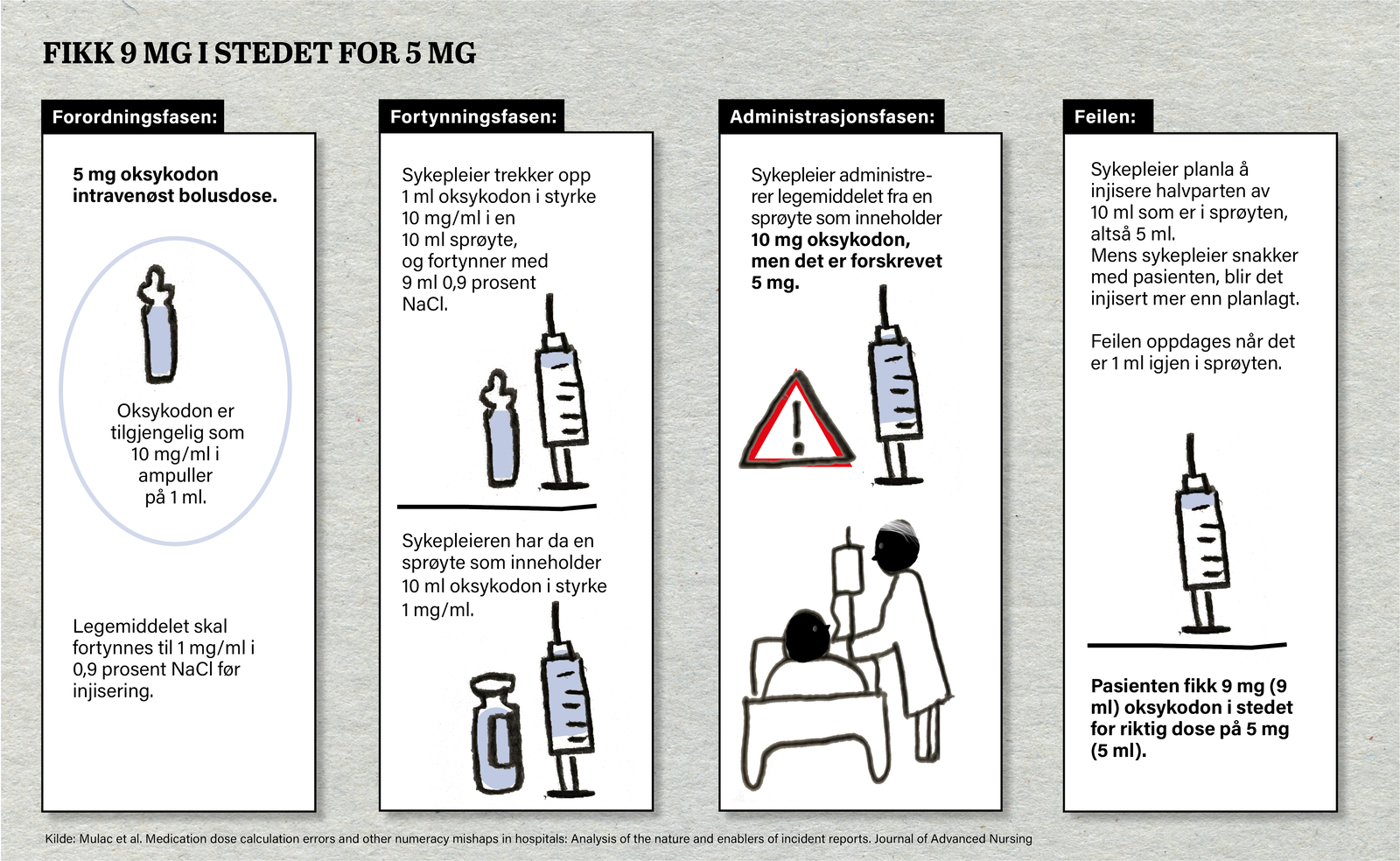 FIKK 9 MG I STEDET FOR 5 MG

Forordningsfasen:

5 mg oksykodon intravenøst bolusdose.

Oksykodon er tilgjengelig som 10 mg/ml i ampuller på 1 ml.

Legemiddelet skal fortynnes til 1 mg/ml i 0,9 prosent NaCl før injisering.

Fortynningsfasen:

Sykepleier trekker opp 1 ml oksykodon i styrke 10 mg/ml i en 10 ml sprøyte, og fortynner med 9 ml 0,9 prosent NaCl.

Sykepleieren har da en sprøyte som inneholder 10 ml oksykodon i styrke 1 mg/ml.

Administrasjonsfasen:

Sykepleier administrerer legemiddelet fra en sprøyte som inneholder 10 mg oksykodon, men det er forskrevet 5 mg.

Feilen:

Sykepleier planla å injisere halvparten av 10 ml som er i sprøyten, altså 5 ml.
Mens sykepleier snakker med pasienten, blir det injisert mer enn planlagt.

Feilen oppdages når det er 1 ml igjen i sprøyten.

Pasienten fikk 9 mg (9 ml) oksykodon i stedet for riktig dose på 5 mg (5 ml).

Kilde: Mulac et al. Medication dose calculation errors and other numeracy mishaps in hospitals: Analysis of the nature and enablers of incident reports. Journal of Advanced Nursing